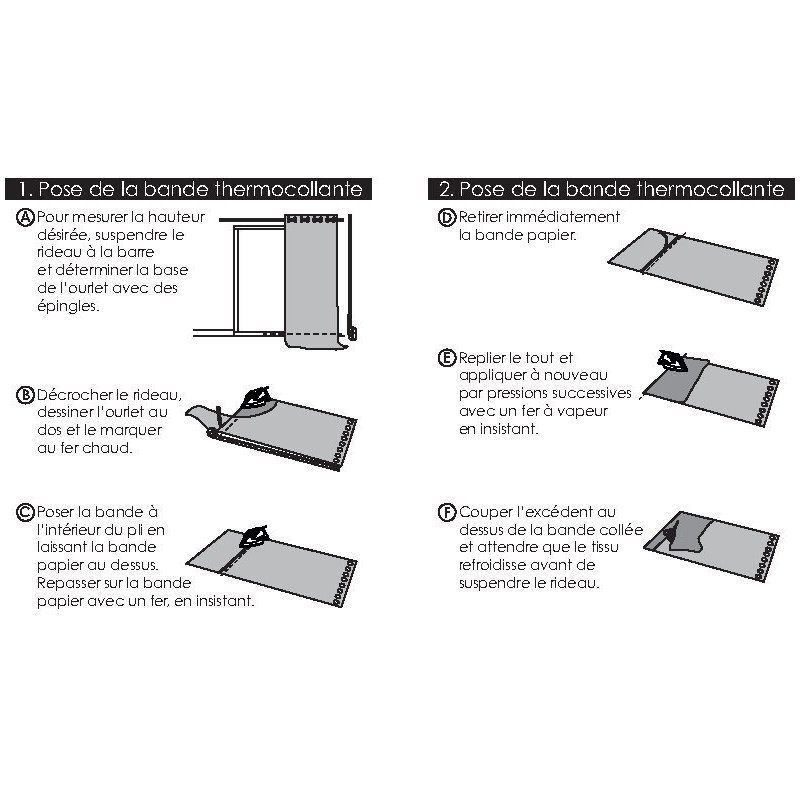 1. Pose de la bande thermocollante

A Pour mesurer la hauteur désirée, suspendre le rideau à la barre et déterminer la base de l'ourlet avec des épingles.

B Décrocher le rideau, dessiner l'ourlet au dos et le marquer au fer chaud.

C Poser la bande à l'intérieur du pli en laissant la bande papier au dessus. Repasser sur la bande papier avec un fer, en insistant.

2. Pose de la bande thermocollante

D Retirer immédiatement la bande papier.

E Replier le tout et appliquer à nouveau par pressions successives avec un fer à vapeur en insistant.

F Couper l'excédent au dessus de la bande collée et attendre que le tissu refroidisse avant de suspendre le rideau.